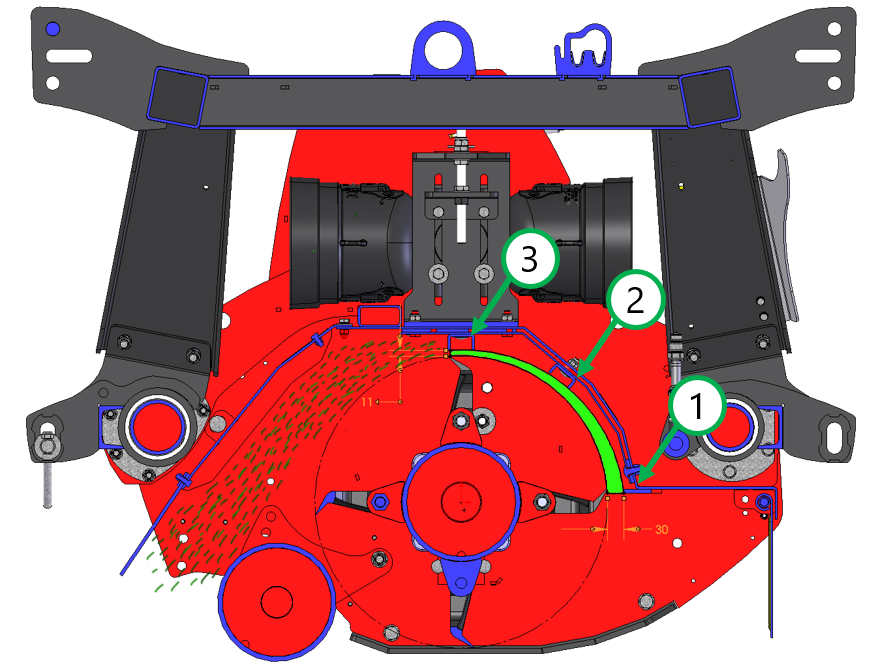 3
2
1
11
30